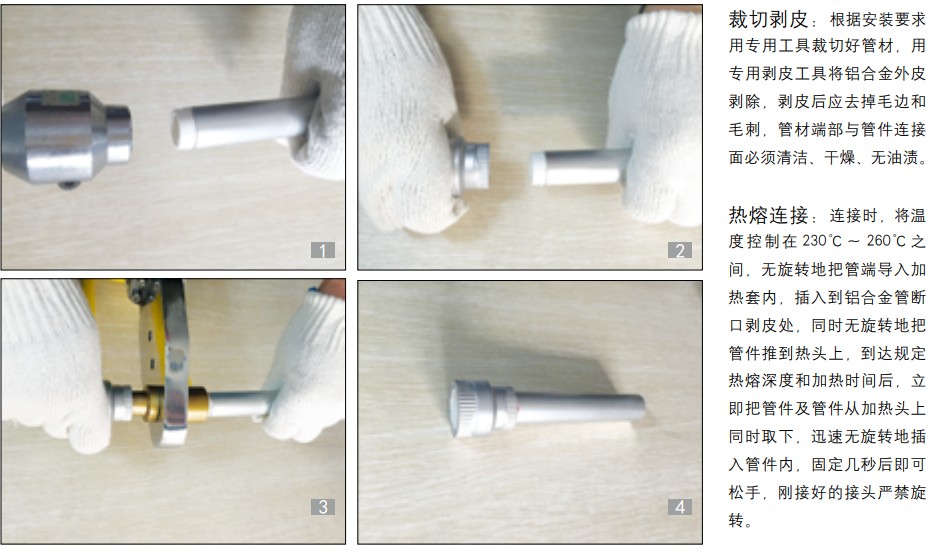 1

2

3

4

裁切剥皮：根据安装要求用专用工具裁切好管材，用专用剥皮工具将铝合金外皮剥除，剥皮后应去掉毛边和毛刺，管材端部与管件连接面必须清洁、干燥、无油渍。

热熔连接：连接时，将温度控制在 230℃ ~ 260℃ 之间，无旋转地把管端导入加热套内，插入到铝合金管断口剥皮处，同时无旋转地把管件推到热头上，到达规定热熔深度和加热时间后，立即把管件及管件从加热头上同时取下，迅速无旋转地插入管件内，固定几秒后即可松手，刚接好的接头严禁旋转。